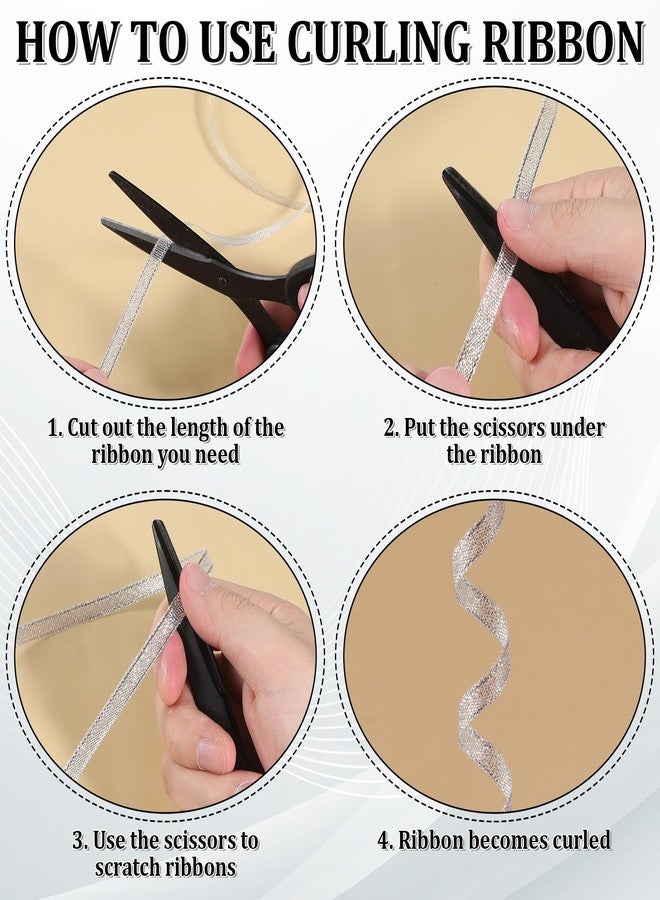 HOW TO USE CURLING RIBBON

1. Cut out the length of the ribbon you need

2. Put the scissors under the ribbon

3. Use the scissors to scratch ribbons

4. Ribbon becomes curled